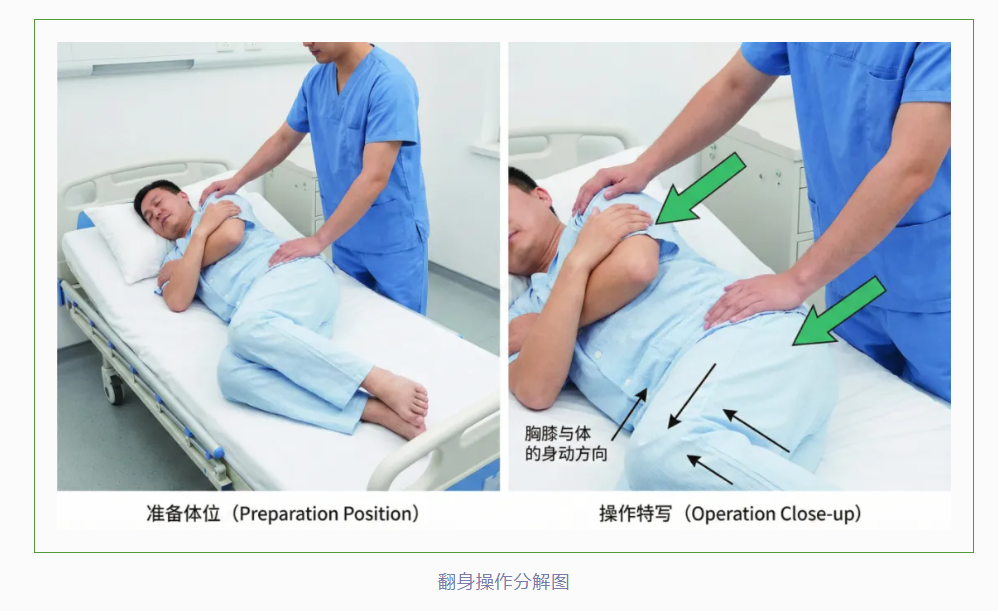 胸膝与体的身动方向

准备体位（Preparation Position）

操作特写（Operation Close-up）

翻身操作分解图